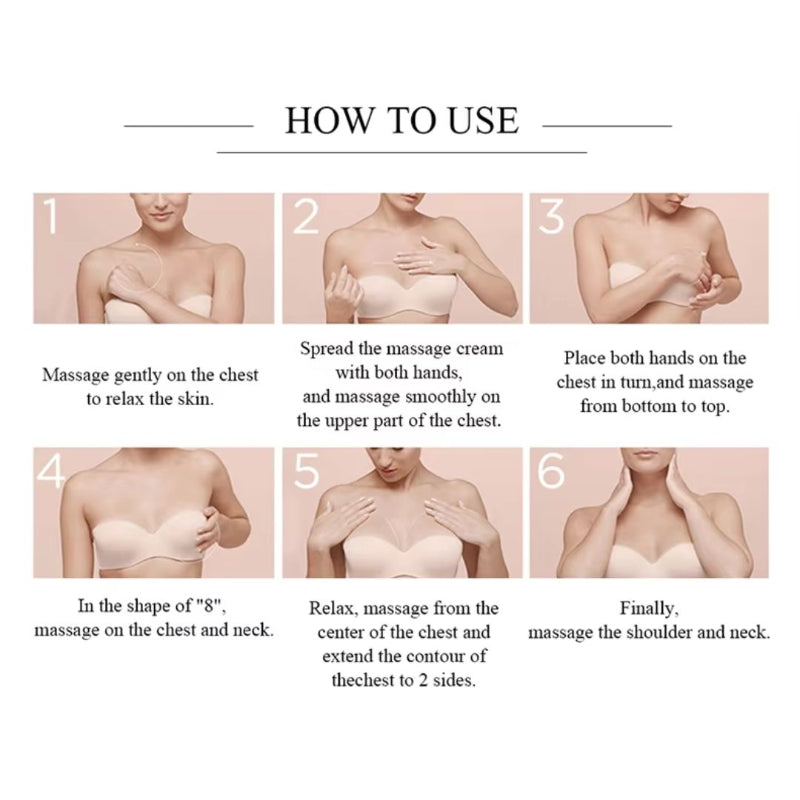 HOW TO USE

1

Massage gently on the chest to relax the skin.

2

Spread the massage cream with both hands, and massage smoothly on the upper part of the chest.

3

Place both hands on the chest in turn,and massage from bottom to top.

4

In the shape of "8", massage on the chest and neck.

5

Relax, massage from the center of the chest and extend the contour of thechest to 2 sides.

6

Finally, massage the shoulder and neck.